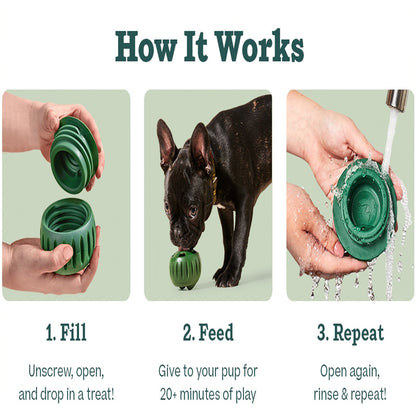 How It Works

1. Fill

Unscrew, open, and drop in a treat!

2. Feed

Give to your pup for 20+ minutes of play

3. Repeat

Open again, rinse & repeat!